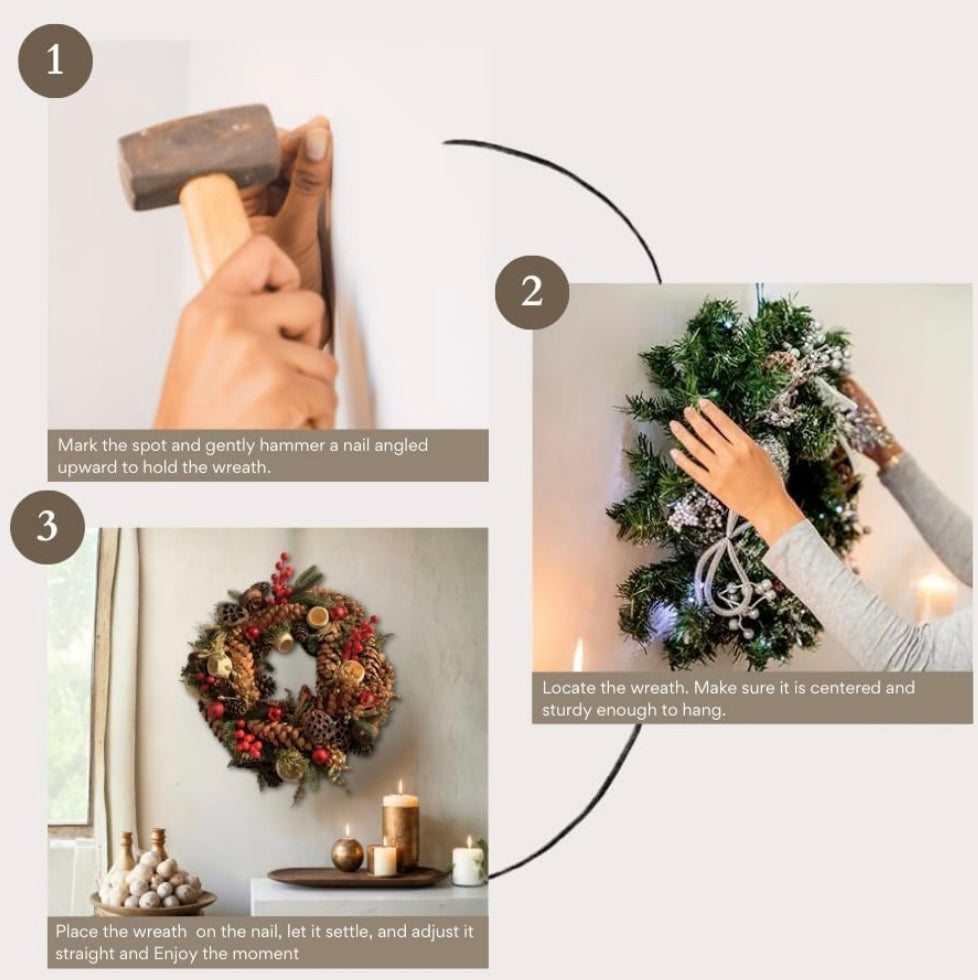 1

Mark the spot and gently hammer a nail angled upward to hold the wreath.

2

Locate the wreath. Make sure it is centered and sturdy enough to hang.

3

Place the wreath  on the nail, let it settle, and adjust it straight and Enjoy the moment